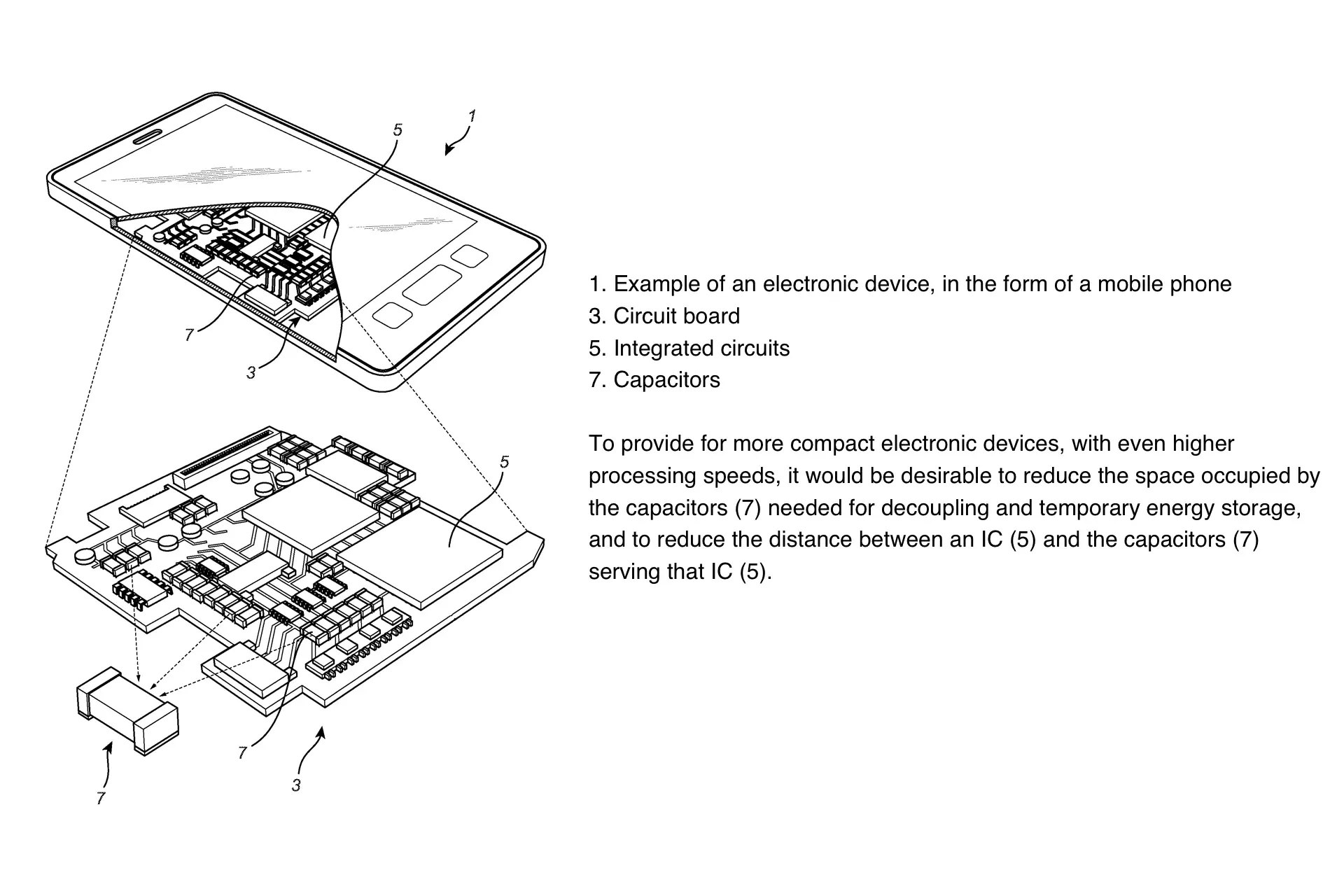 1
5
7
3
5
7
7
3

1. Example of an electronic device, in the form of a mobile phone
3. Circuit board
5. Integrated circuits
7. Capacitors

To provide for more compact electronic devices, with even higher processing speeds, it would be desirable to reduce the space occupied by the capacitors (7) needed for decoupling and temporary energy storage, and to reduce the distance between an IC (5) and the capacitors (7) serving that IC (5).